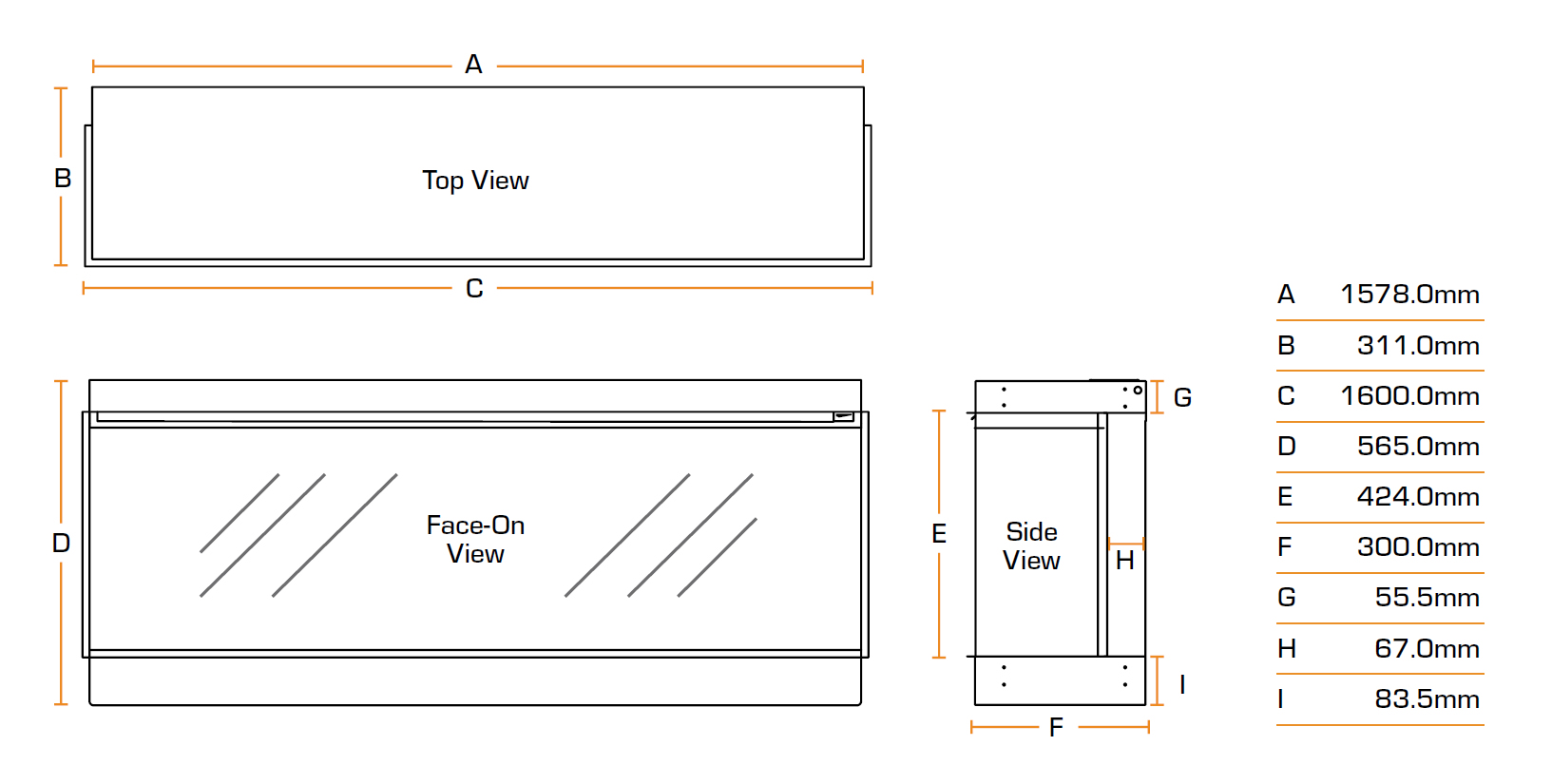 A

B

Top View

C

D

Face-On View

E

Side View

H

G

I

F

| A | 1578.0mm |
|---|---|
| B | 311.0mm |
| C | 1600.0mm |
| D | 565.0mm |
| E | 424.0mm |
| F | 300.0mm |
| G | 55.5mm |
| H | 67.0mm |
| I | 83.5mm |